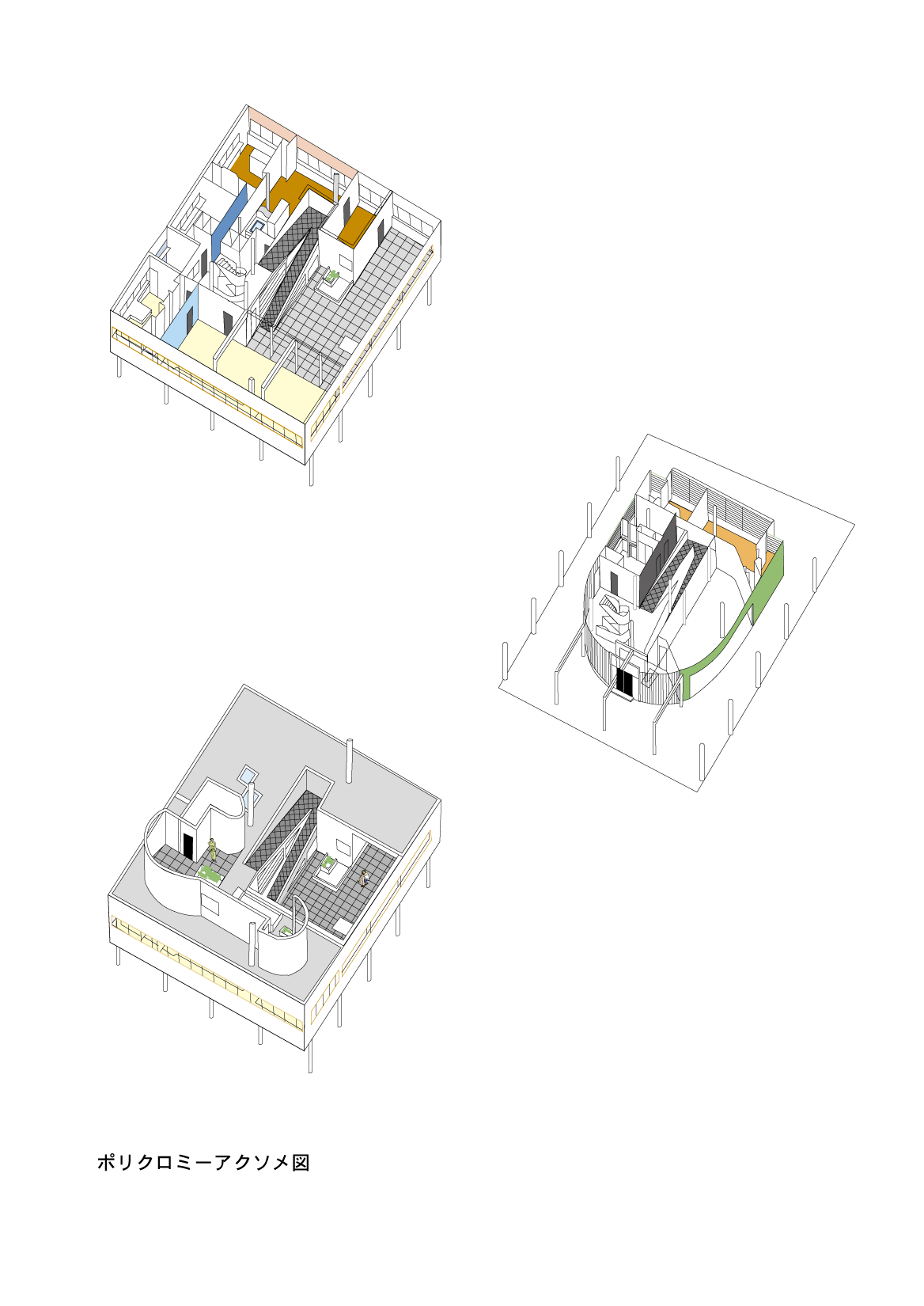 ポリクロミーアクソメ図