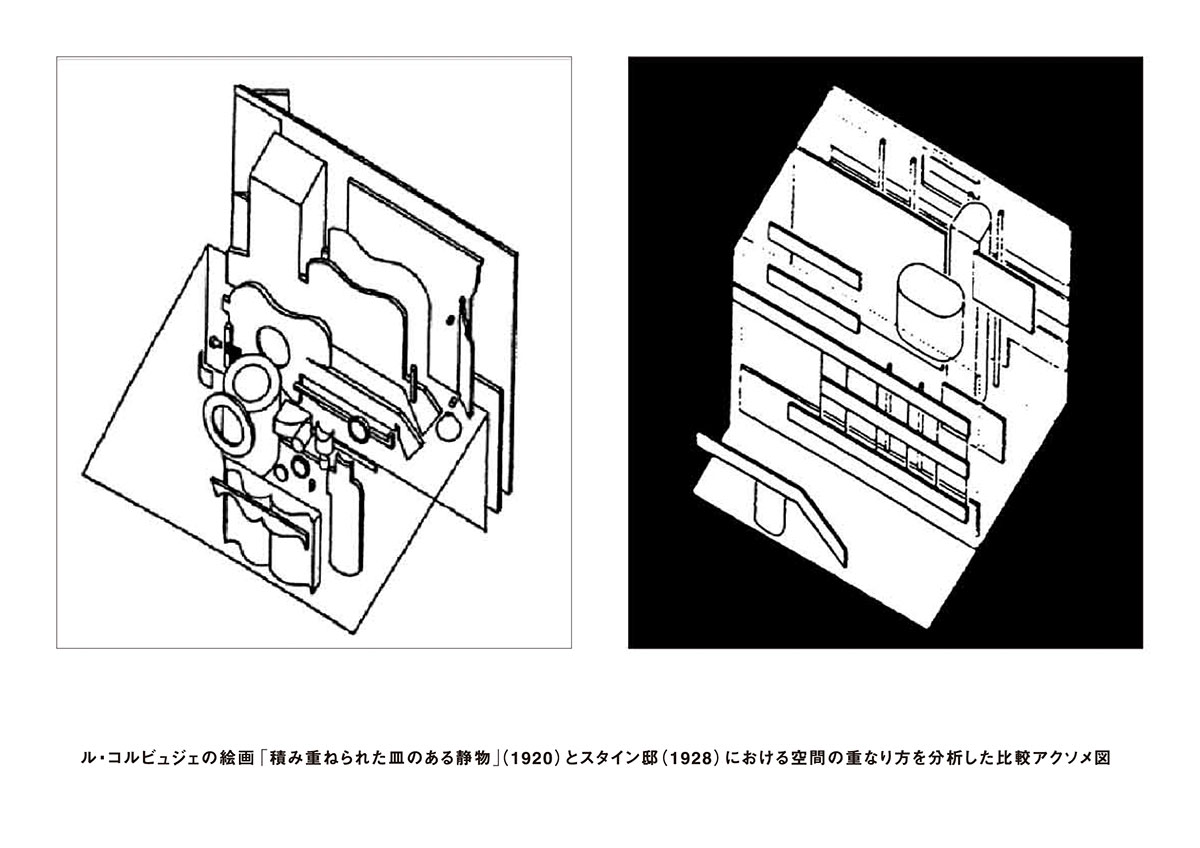 ル・コルビュジェの絵画「積み重ねられた皿のある静物」(1920)とスタイン邸(1928)における空間の重なり方を分析した比較アクソメ図